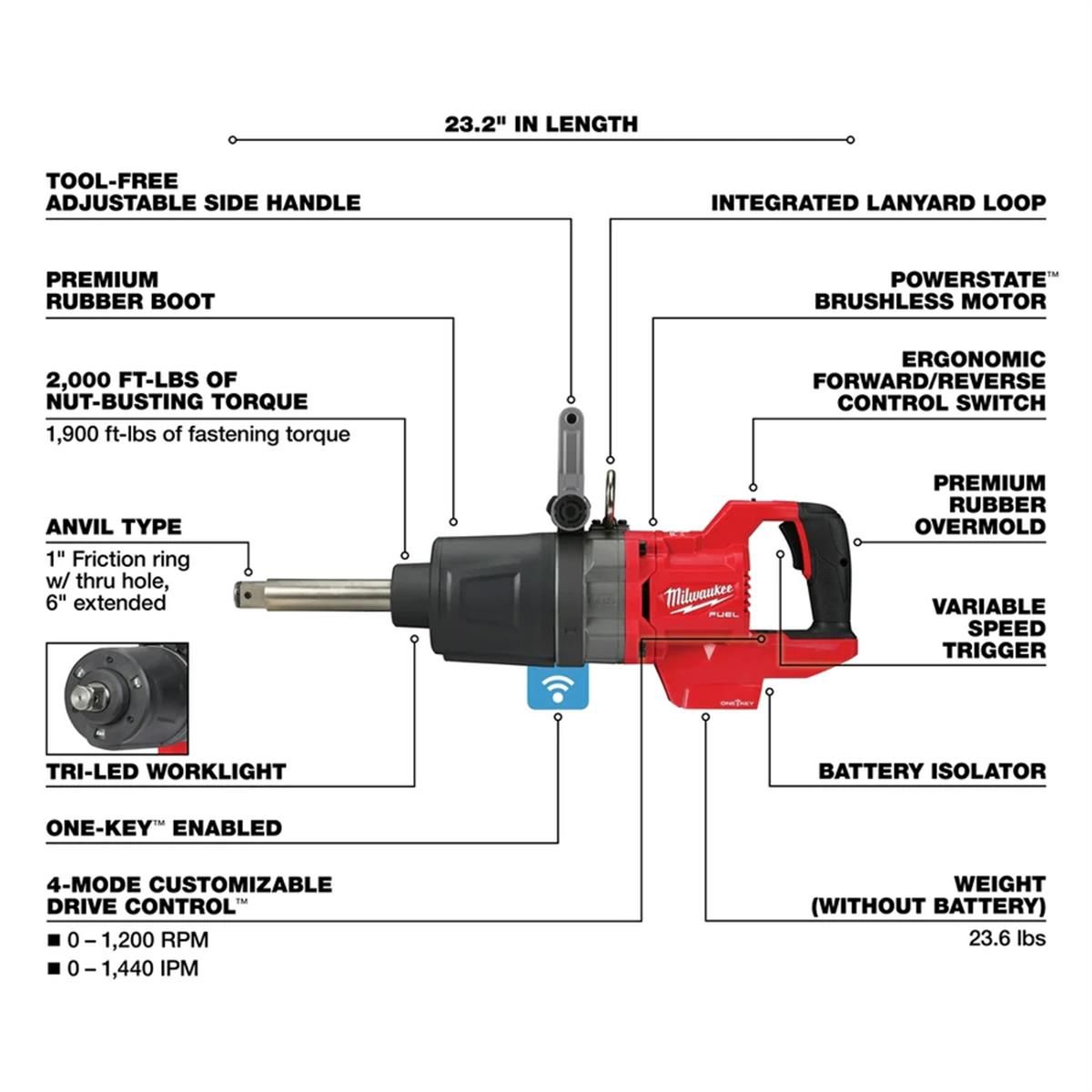 23.2" IN LENGTH

TOOL-FREE ADJUSTABLE SIDE HANDLE

PREMIUM RUBBER BOOT

2,000 FT-LBS OF NUT-BUSTING TORQUE
1,900 ft-lbs of fastening torque

ANVIL TYPE
1" Friction ring w/ thru hole, 6" extended

TRI-LED WORKLIGHT

ONE-KEY™ ENABLED

4-MODE CUSTOMIZABLE DRIVE CONTROL™
■ 0 – 1,200 RPM
■ 0 – 1,440 IPM

INTEGRATED LANYARD LOOP

POWERSTATE™ BRUSHLESS MOTOR

ERGONOMIC FORWARD/REVERSE CONTROL SWITCH

PREMIUM RUBBER OVERMOLD

VARIABLE SPEED TRIGGER

BATTERY ISOLATOR

WEIGHT (WITHOUT BATTERY)
23.6 lbs

Milwaukee
FUEL
ONE-KEY